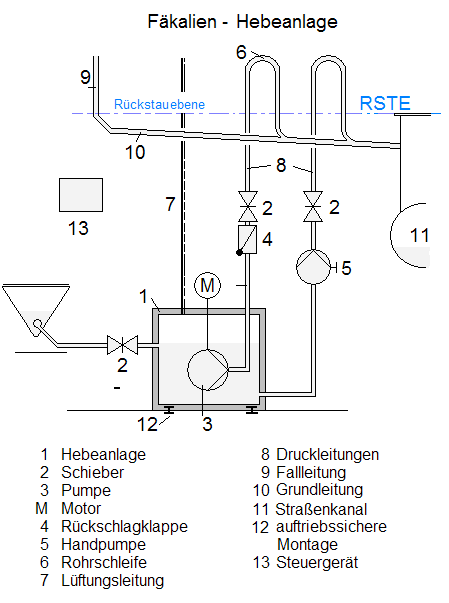 Fäkalien - Hebeanlage

6
9
Rückstauebene
RSTE
10
8
7
2
2
13
4
11
5
M
1
2
-
12
3

1 Hebeanlage
2 Schieber
3 Pumpe
M Motor
4 Rückschlagklappe
5 Handpumpe
6 Rohrschleife
7 Lüftungsleitung

8 Druckleitungen
9 Fallleitung
10 Grundleitung
11 Straßenkanal
12 auftriebssichere Montage
13 Steuergerät